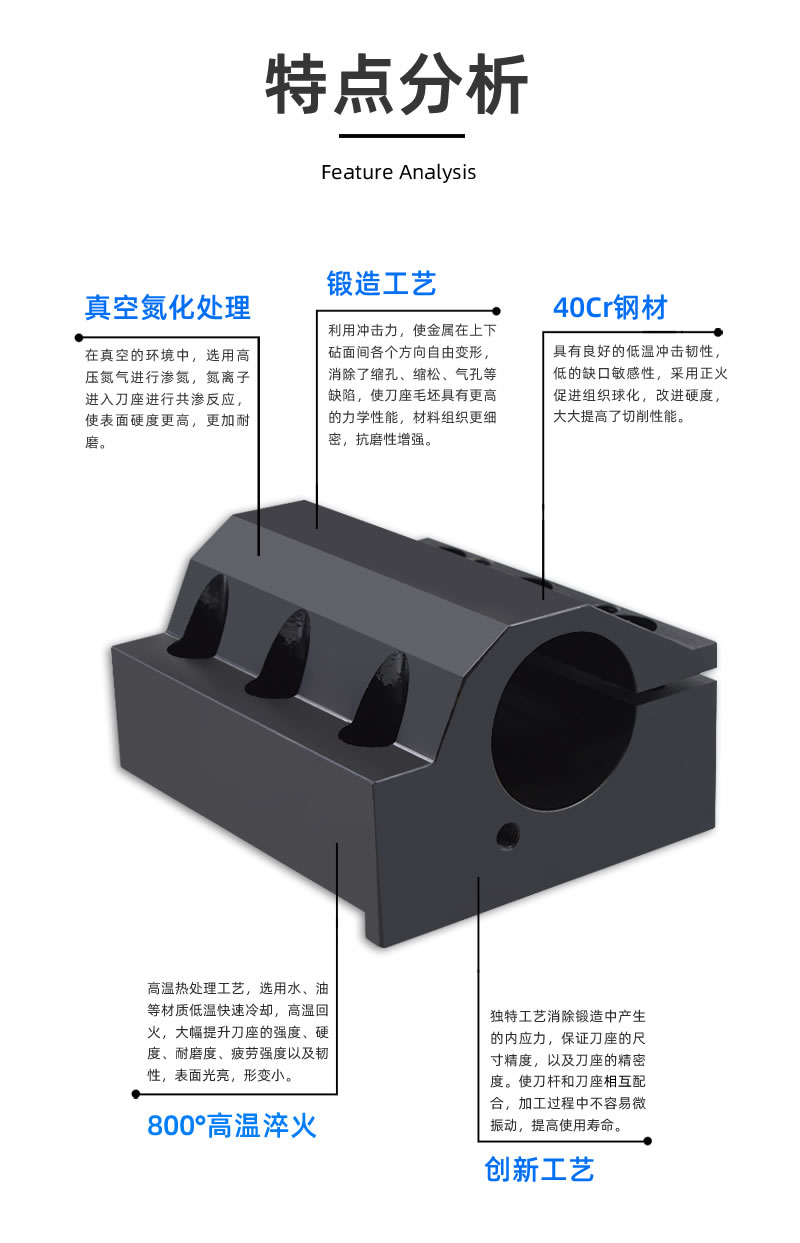 特点分析

Feature Analysis

真空氮化处理

在真空的环境中，选用高压氮气进行渗氮，氮离子进入刀座进行共渗反应，使表面硬度更高，更加耐磨。

锻造工艺

利用冲击力，使金属在上下砧面间各个方向自由变形，消除了缩孔、缩松、气孔等缺陷，使刀座毛坯具有更高的力学性能，材料组织更细密，抗磨性增强。

40Cr钢材

具有良好的低温冲击韧性，低的缺口敏感性，采用正火促进组织球化，改进硬度，大大提高了切削性能。

高温热处理工艺，选用水、油等材质低温快速冷却，高温回火，大幅提升刀座的强度、硬度、耐磨度、疲劳强度以及韧性，表面光亮，形变小。

800°高温淬火

独特工艺消除锻造中产生的内应力，保证刀座的尺寸精度，以及刀座的精密度。使刀杆和刀座相互配合，加工过程中不容易微振动，提高使用寿命。

创新工艺