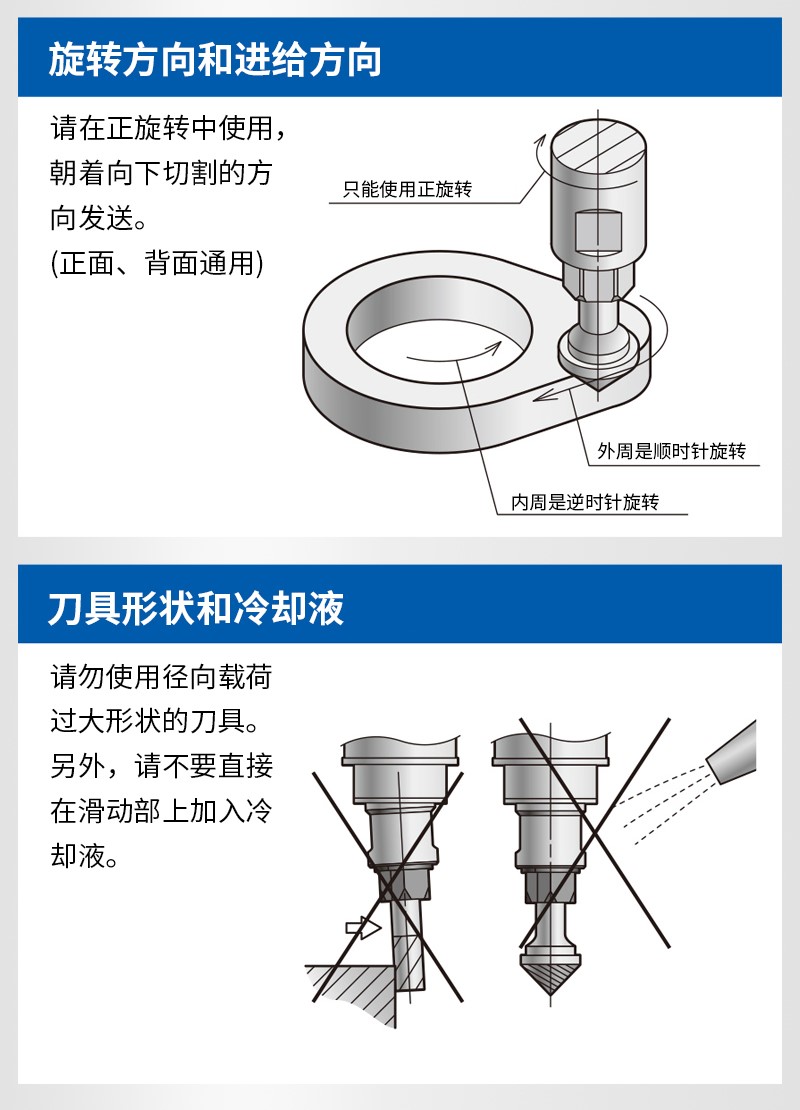 旋转方向和进给方向

请在正旋转中使用，朝着向下切割的方向发送。
(正面、背面通用)

只能使用正旋转

外周是顺时针旋转

内周是逆时针旋转

刀具形状和冷却液

请勿使用径向载荷过大形状的刀具。另外，请不要直接在滑动部上加入冷却液。